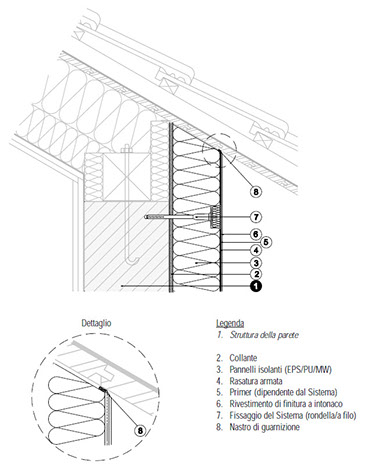 8

7

6

5

4

3

2

1

Dettaglio

8

Legenda
1. Struttura della parete

2. Collante
3. Pannelli isolanti (EPS/PU/MW)
4. Rasatura armata
5. Primer (dipendente dal Sistema)
6. Rivestimento di finitura a intonaco
7. Fissaggio del Sistema (rondella/a filo)
8. Nastro di guarnizione